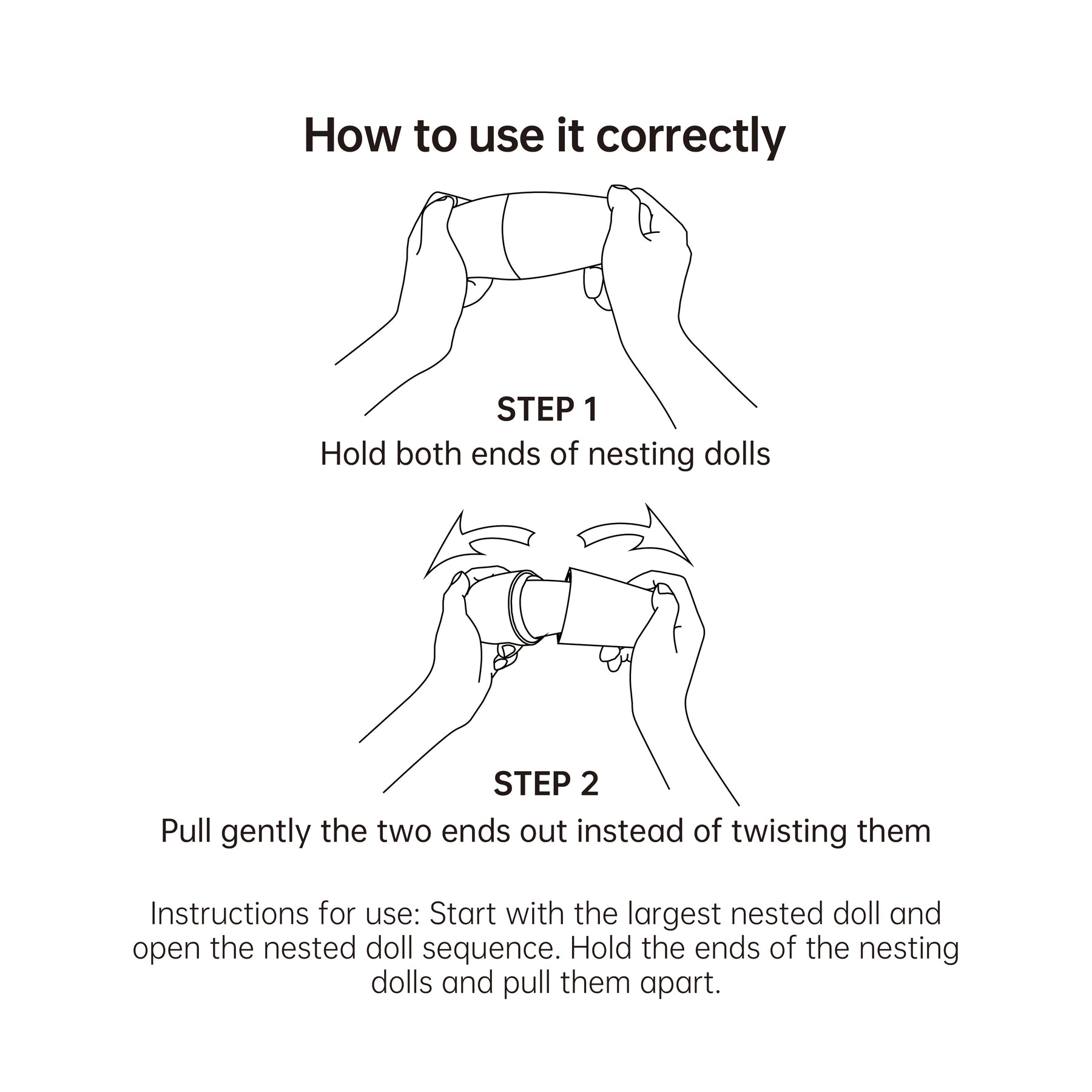 How to use it correctly

STEP 1
Hold both ends of nesting dolls

STEP 2
Pull gently the two ends out instead of twisting them

Instructions for use: Start with the largest nested doll and open the nested doll sequence. Hold the ends of the nesting dolls and pull them apart.