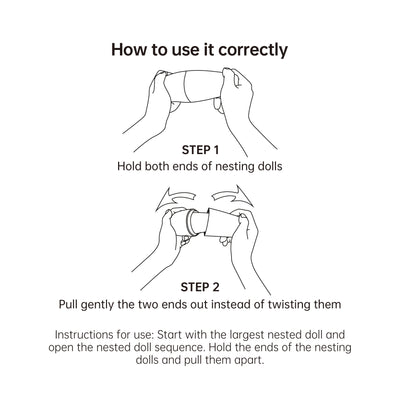 How to use it correctly

STEP 1
Hold both ends of nesting dolls

STEP 2
Pull gently the two ends out instead of twisting them

Instructions for use: Start with the largest nested doll and open the nested doll sequence. Hold the ends of the nesting dolls and pull them apart.