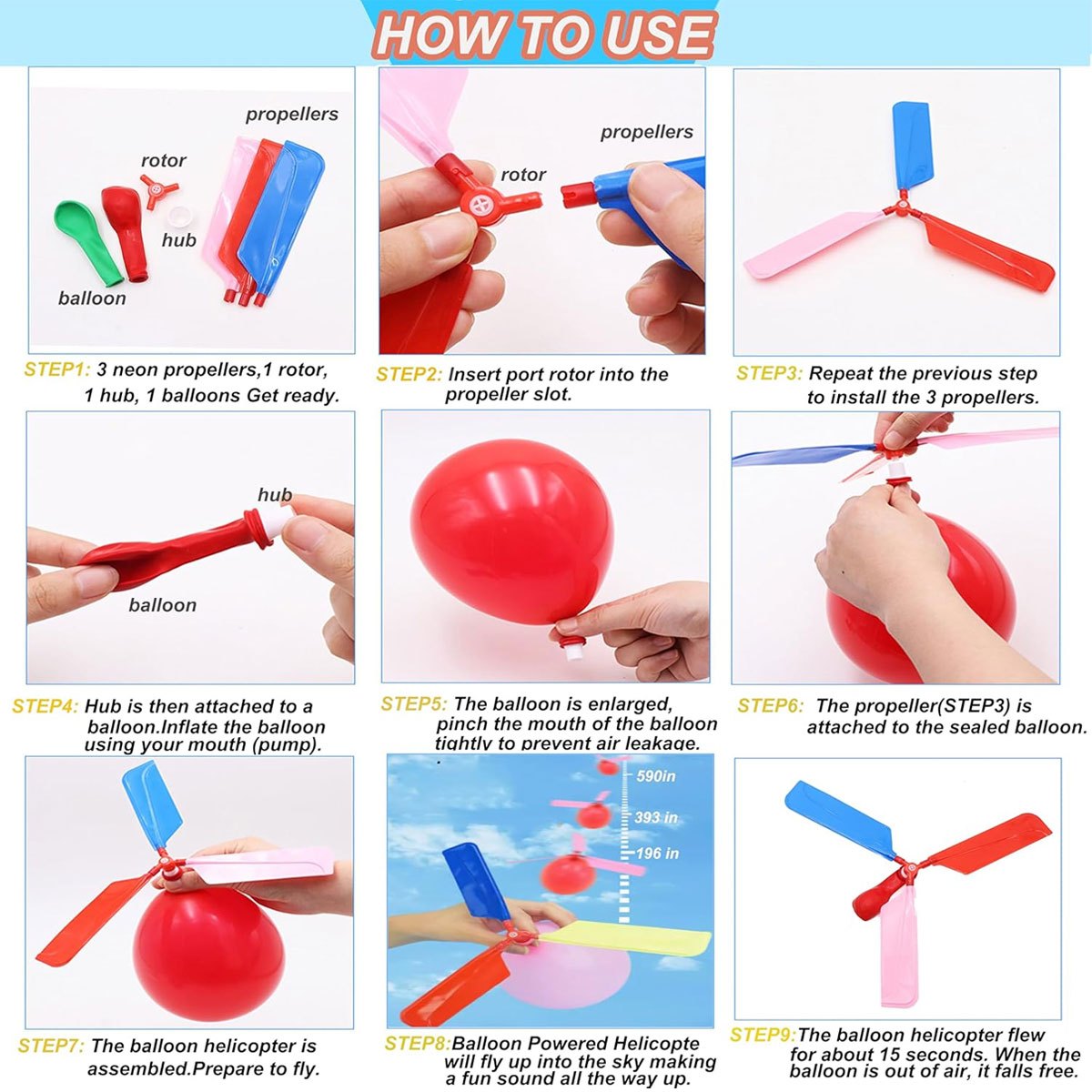 HOW TO USE

propellers
rotor
hub
balloon

STEP1: 3 neon propellers,1 rotor, 1 hub, 1 balloons Get ready.

propellers
rotor

STEP2: Insert port rotor into the propeller slot.

STEP3: Repeat the previous step to install the 3 propellers.

hub
balloon

STEP4: Hub is then attached to a balloon.Inflate the balloon using your mouth (pump).

STEP5: The balloon is enlarged, pinch the mouth of the balloon tightly to prevent air leakage.

STEP6: The propeller(STEP3) is attached to the sealed balloon.

STEP7: The balloon helicopter is assembled.Prepare to fly.

590in
393 in
196 in

STEP8:Balloon Powered Helicopte will fly up into the sky making a fun sound all the way up.

STEP9:The balloon helicopter flew for about 15 seconds. When the balloon is out of air, it falls free.