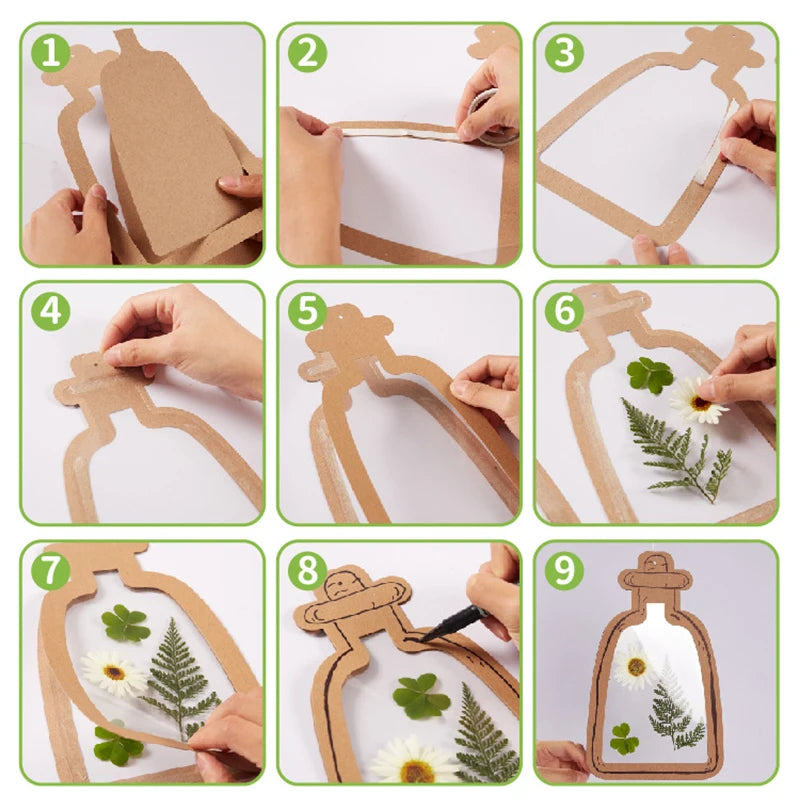 1
2
3
4
5
6
7
8
9