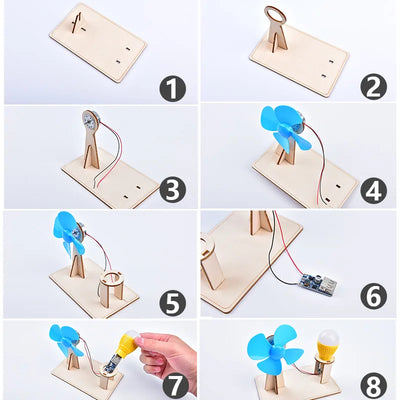 1
2
3
4
5
6
7
8