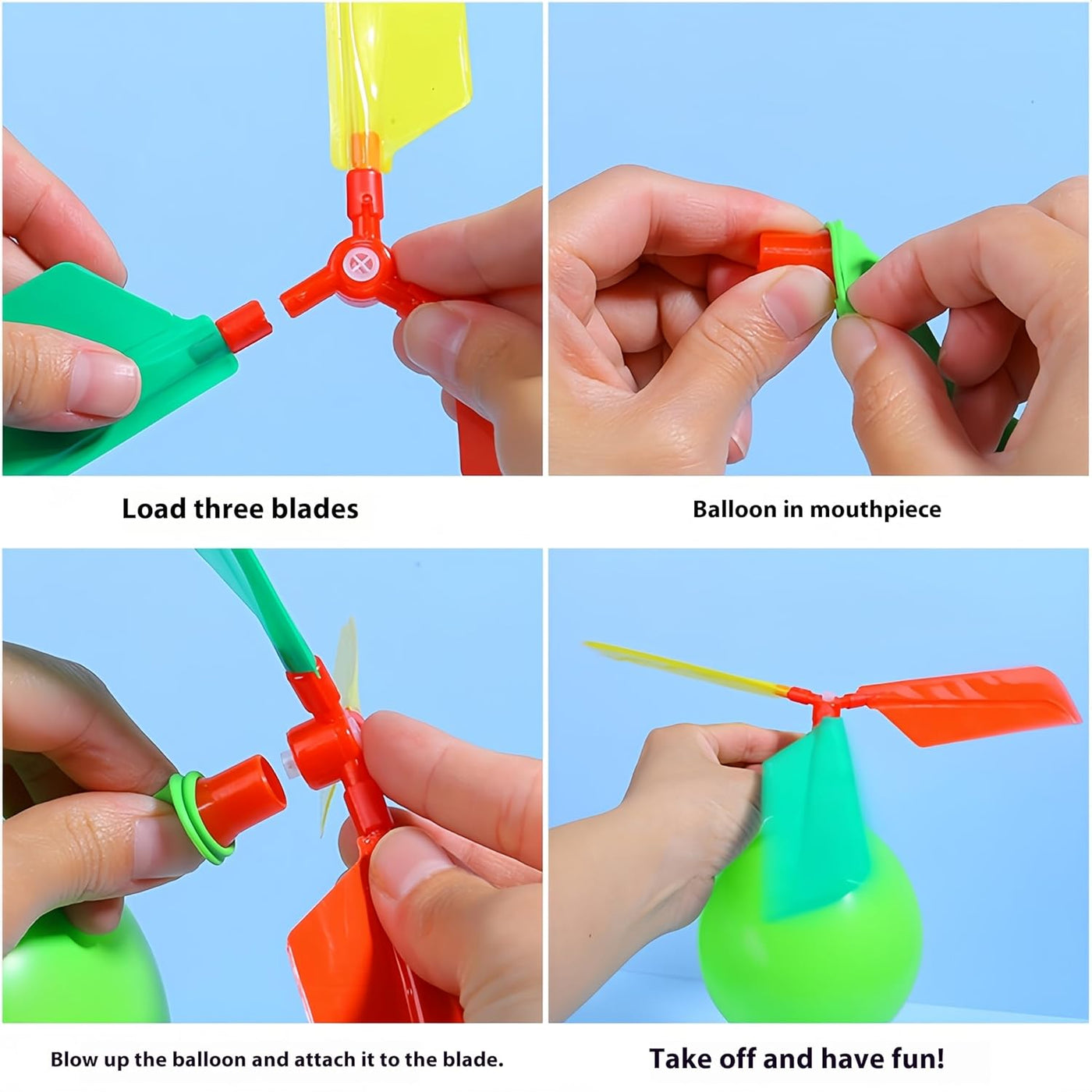 Load three blades

Balloon in mouthpiece

Blow up the balloon and attach it to the blade.

Take off and have fun!