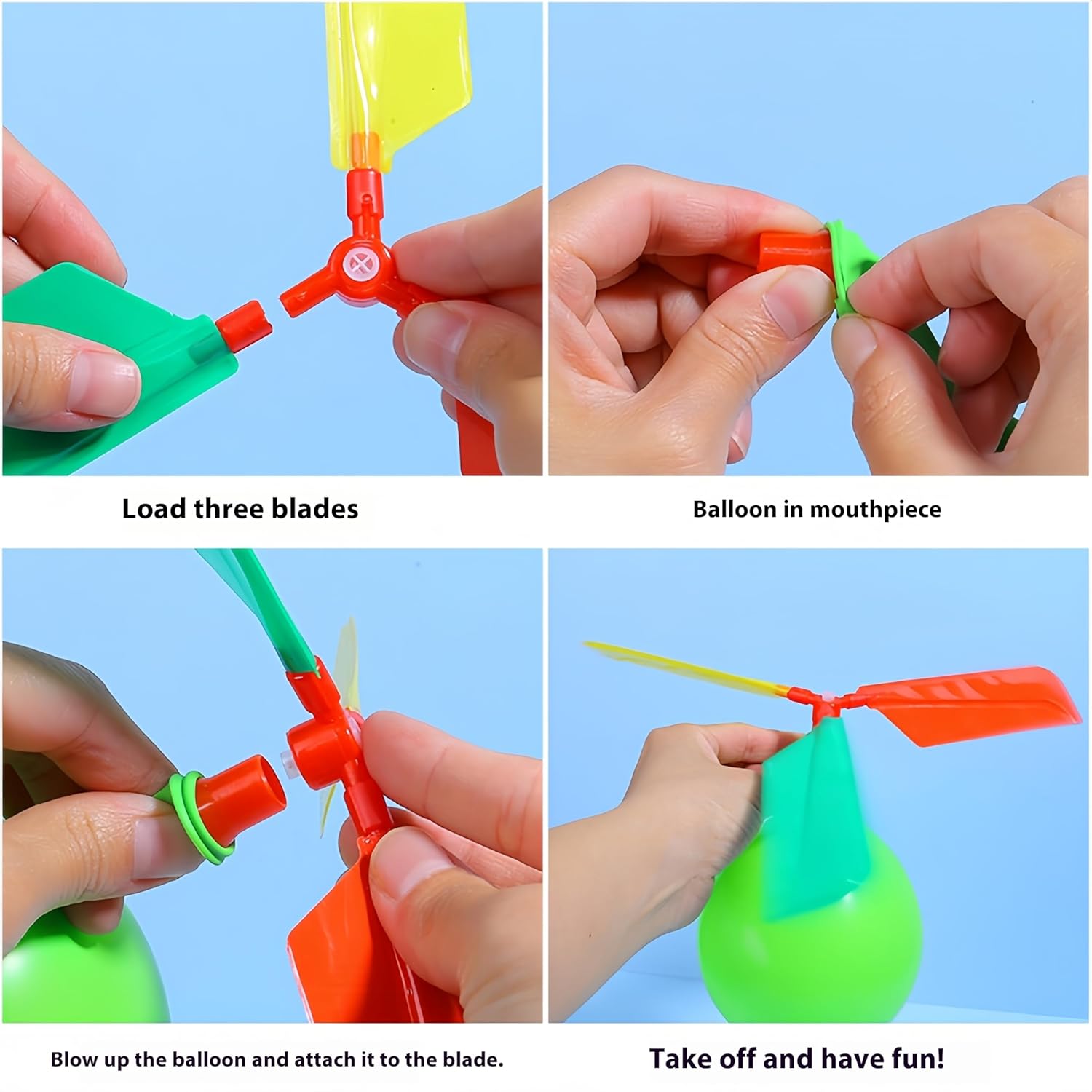 Load three blades

Balloon in mouthpiece

Blow up the balloon and attach it to the blade.

Take off and have fun!